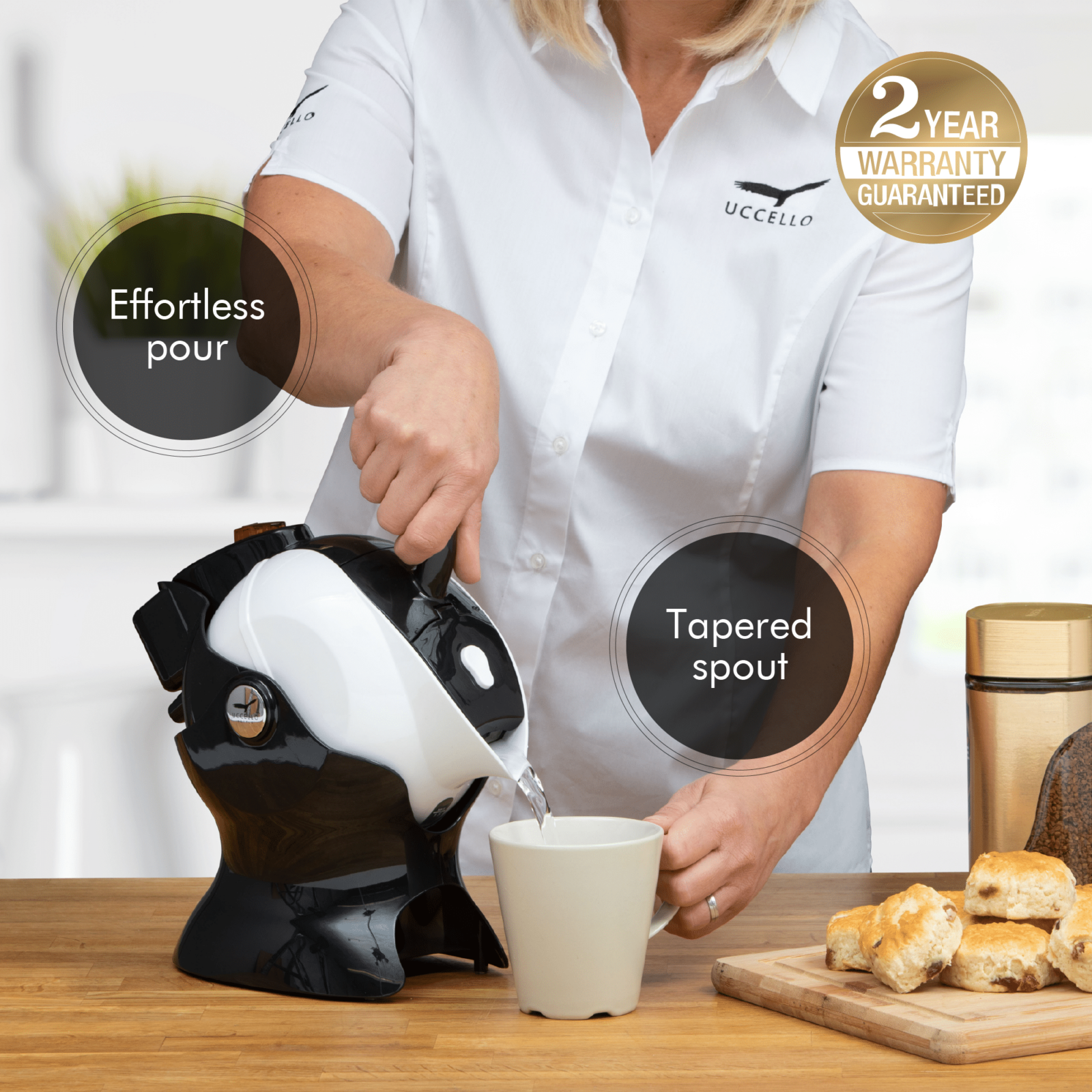 2 YEAR
WARRANTY
GUARANTEED

UCCELLO

Effortless pour

Tapered spout