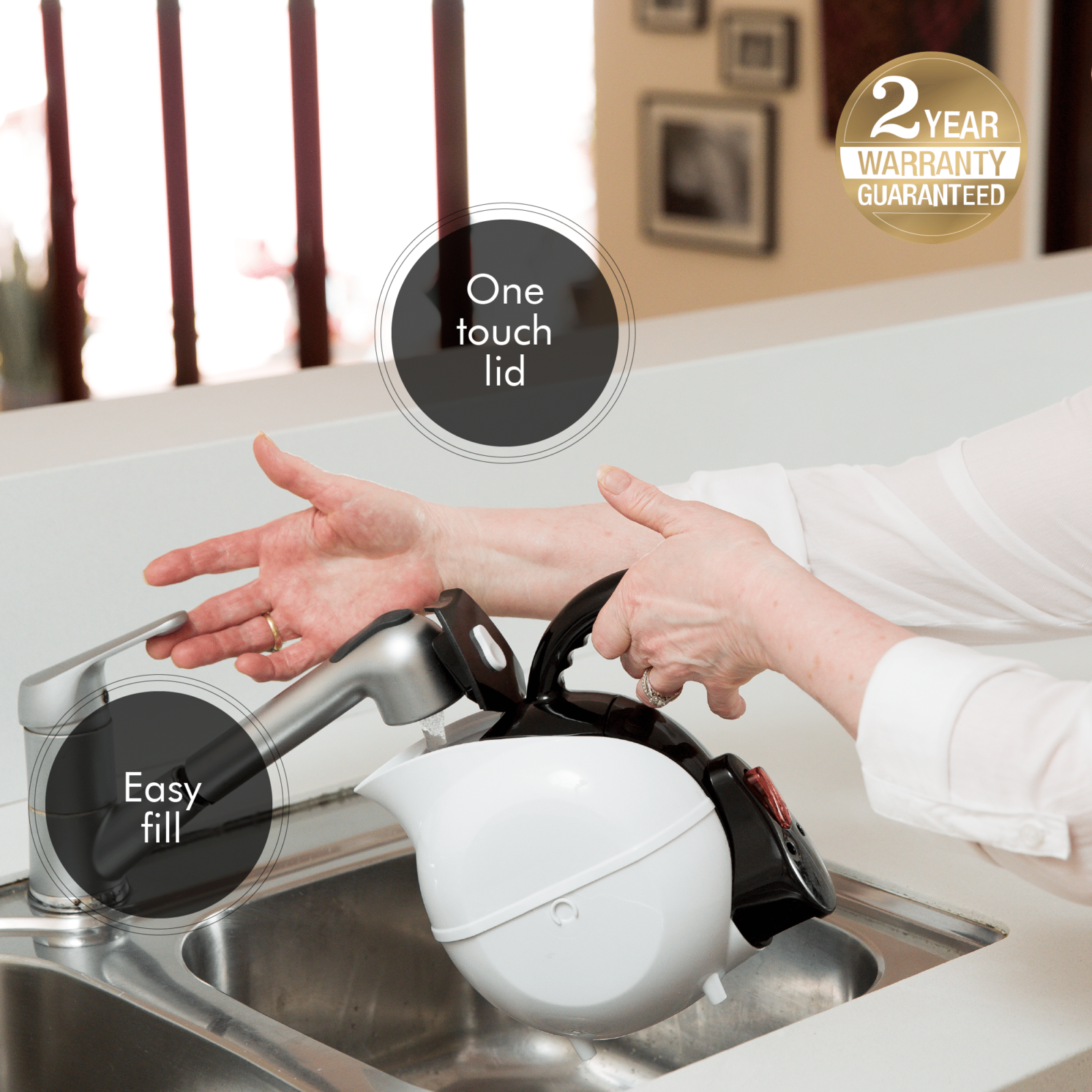 2 YEAR
WARRANTY
GUARANTEED

One touch lid

Easy fill